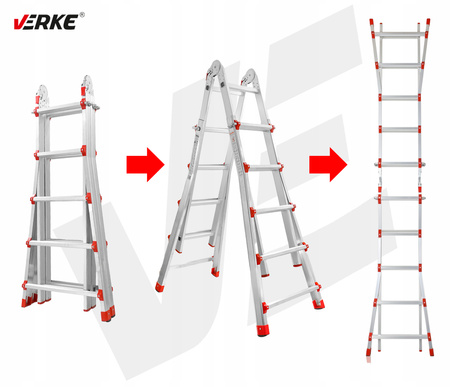 VERKE®