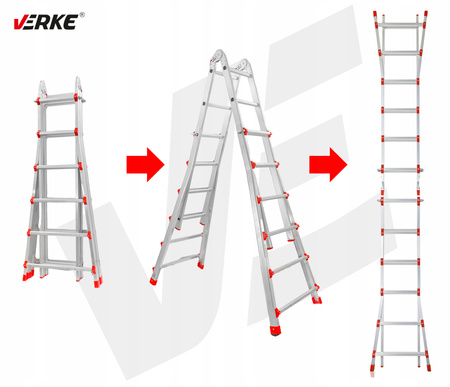 VERKE®