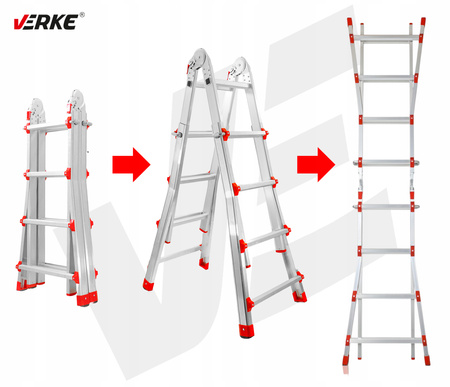 VERKE®