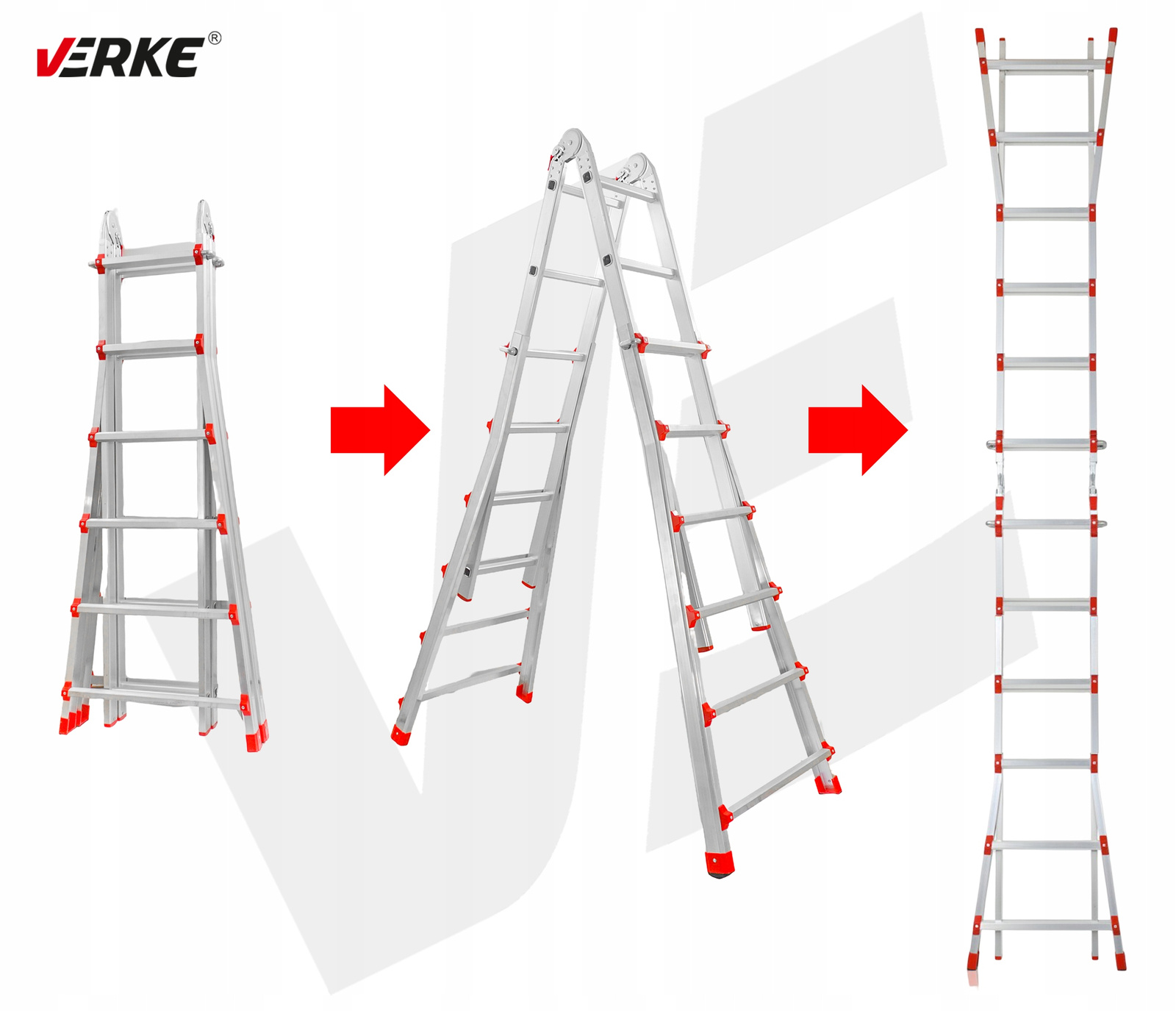 VERKE®